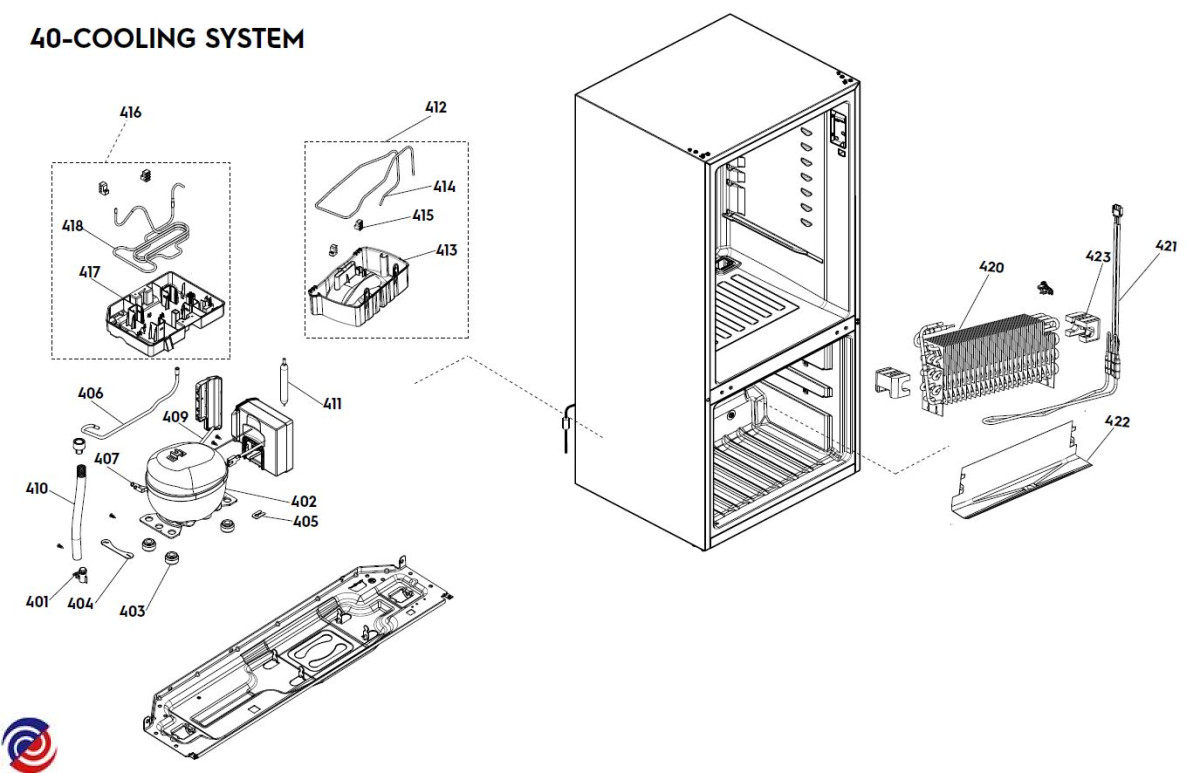 40-COOLING SYSTEM

416
418
417

412
414
415
413

406
409
411
407
410
402
405
401
404
403

420
423
421
422